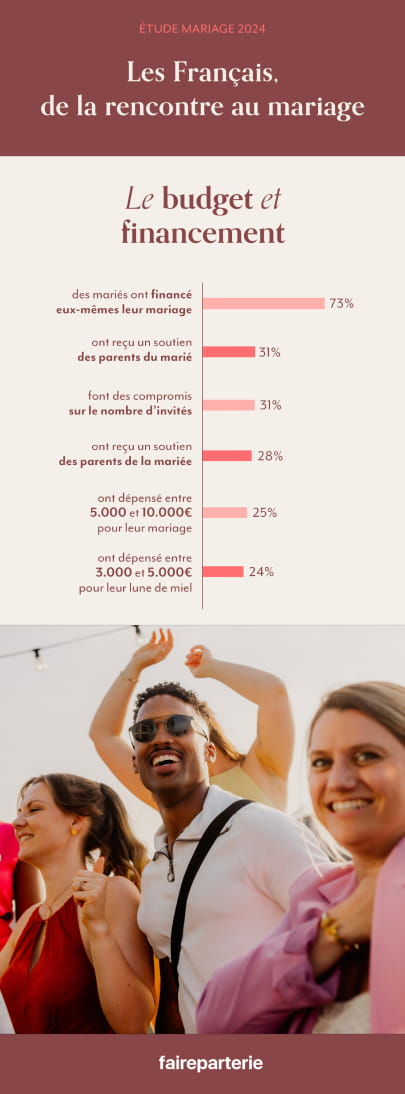 ÉTUDE MARIAGE 2024

Les Français, de la rencontre au mariage

Le budget et financement

des mariés ont financé eux-mêmes leur mariage 73%

ont reçu un soutien des parents du marié 31%

font des compromis sur le nombre d'invités 31%

ont reçu un soutien des parents de la mariée 28%

ont dépensé entre 5.000 et 10.000€ pour leur mariage 25%

ont dépensé entre 3.000 et 5.000€ pour leur lune de miel 24%

faireparterie