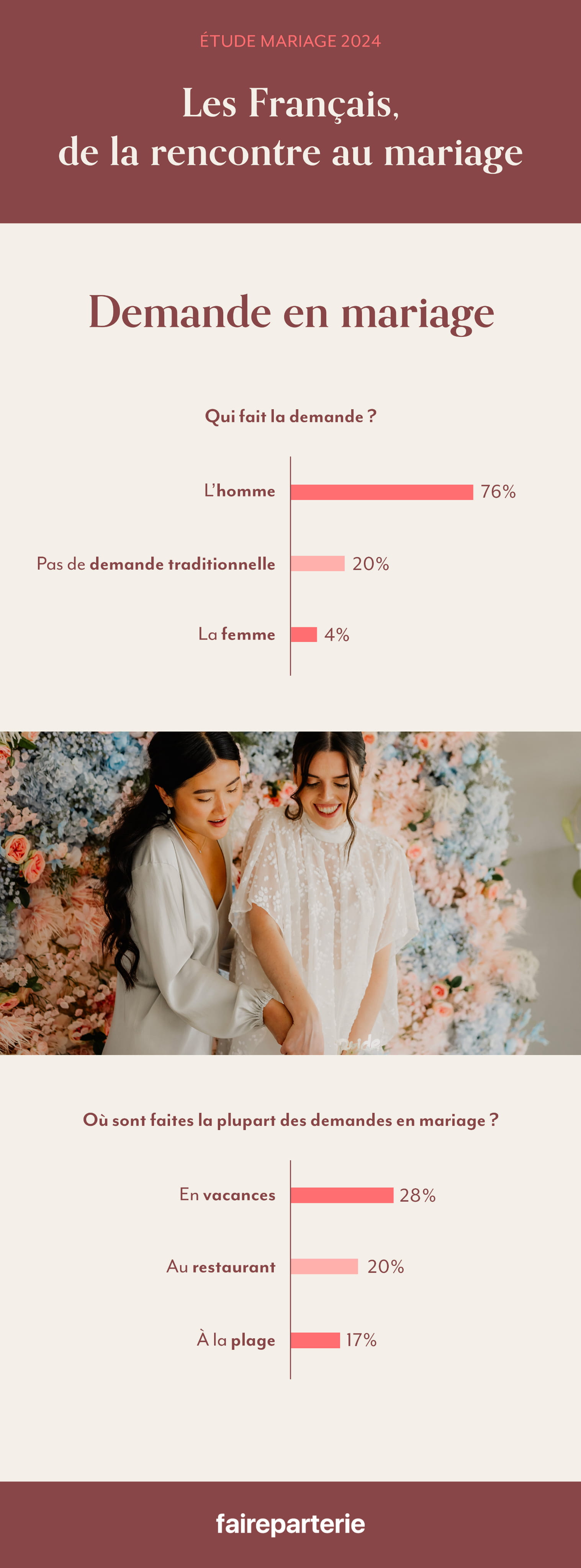 ÉTUDE MARIAGE 2024

Les Français, de la rencontre au mariage

Demande en mariage

Qui fait la demande ?

L'homme 76%

Pas de demande traditionnelle 20%

La femme 4%

Où sont faites la plupart des demandes en mariage ?

En vacances 28%

Au restaurant 20%

À la plage 17%

faireparterie