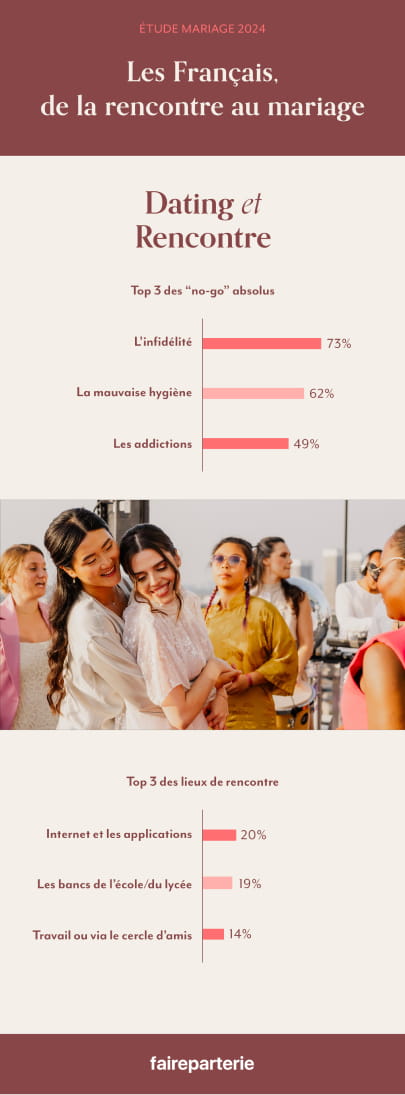 ÉTUDE MARIAGE 2024

Les Français, de la rencontre au mariage

Dating et Rencontre

Top 3 des "no-go" absolus

L'infidélité 73%

La mauvaise hygiène 62%

Les addictions 49%

Top 3 des lieux de rencontre

Internet et les applications 20%

Les bancs de l'école/du lycée 19%

Travail ou via le cercle d'amis 14%

faireparterie