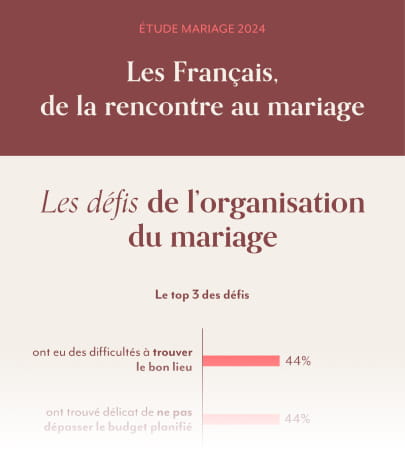 ÉTUDE MARIAGE 2024

Les Français, de la rencontre au mariage

Les défis de l'organisation du mariage

Le top 3 des défis

ont eu des difficultés à trouver le bon lieu 44%

ont trouvé délicat de ne pas dépasser le budget planifié 44%